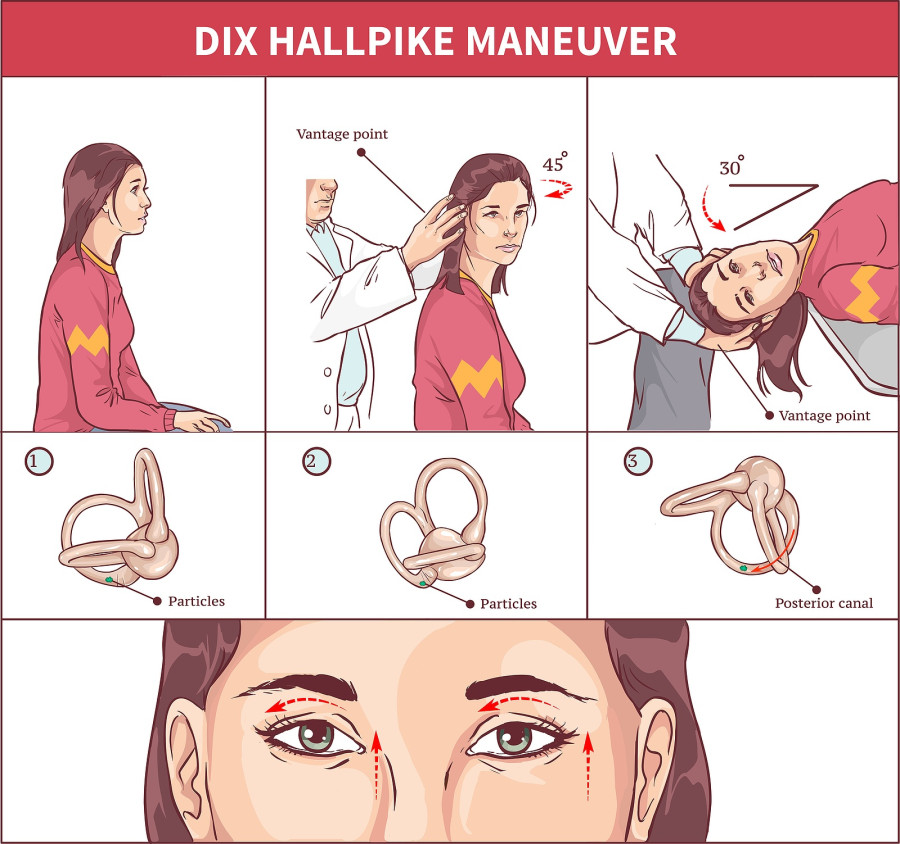 DIX HALLPIKE MANEUVER

Vantage point

$45^\circ$

$30^\circ$

Vantage point

1

Particles

2

Particles

3

Posterior canal