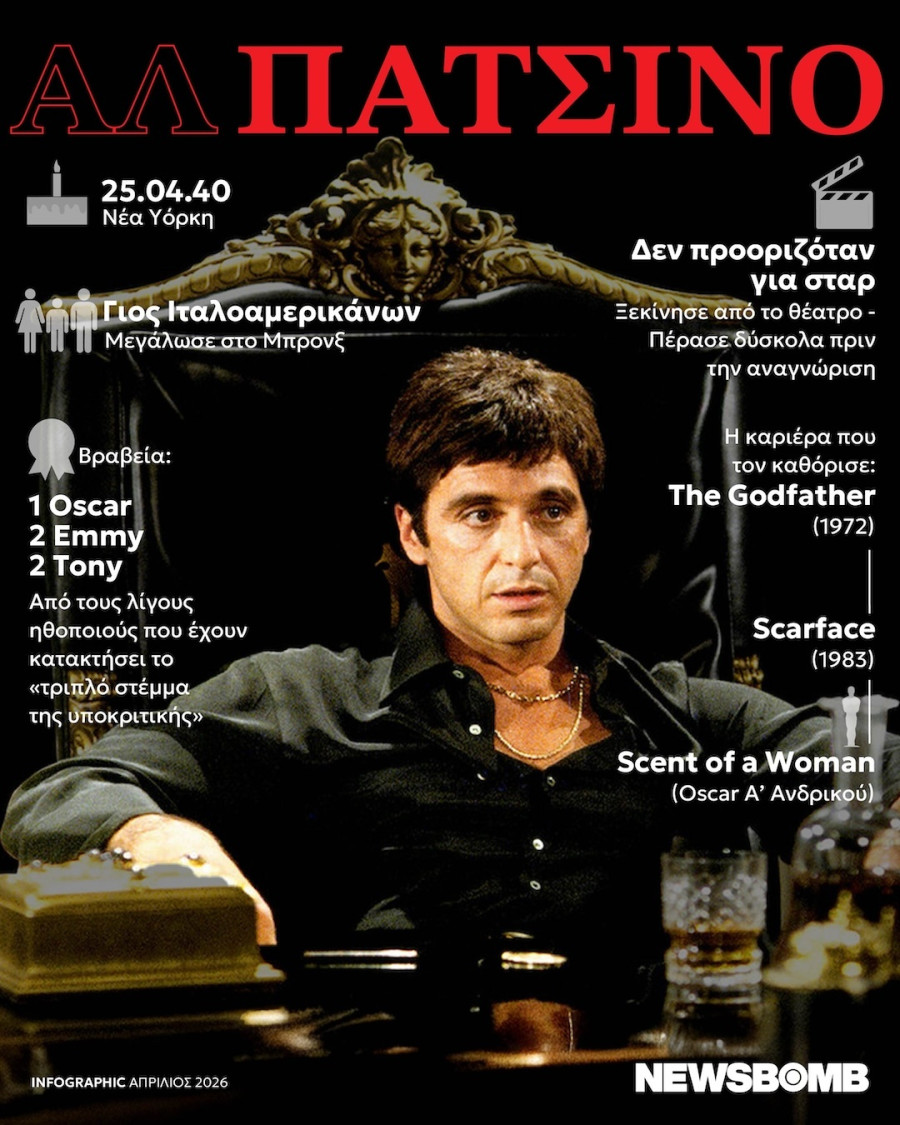 ΑΛ ΠΑΤΣΙΝΟ

25.04.40
Νέα Υόρκη

Γιος Ιταλοαμερικάνων
Μεγάλωσε στο Μπρονξ

Βραβεία:
1 Oscar
2 Emmy
2 Tony
Από τους λίγους ηθοποιούς που έχουν κατακτήσει το «τριπλό στέμμα της υποκριτικής»

Δεν προοριζόταν για σταρ
Ξεκίνησε από το θέατρο - Πέρασε δύσκολα πριν την αναγνώριση

Η καριέρα που τον καθόρισε:
The Godfather
(1972)

Scarface
(1983)

Scent of a Woman
(Oscar Α' Ανδρικού)

INFOGRAPHIC ΑΠΡΙΛΙΟΣ 2026

NEWSBOMB