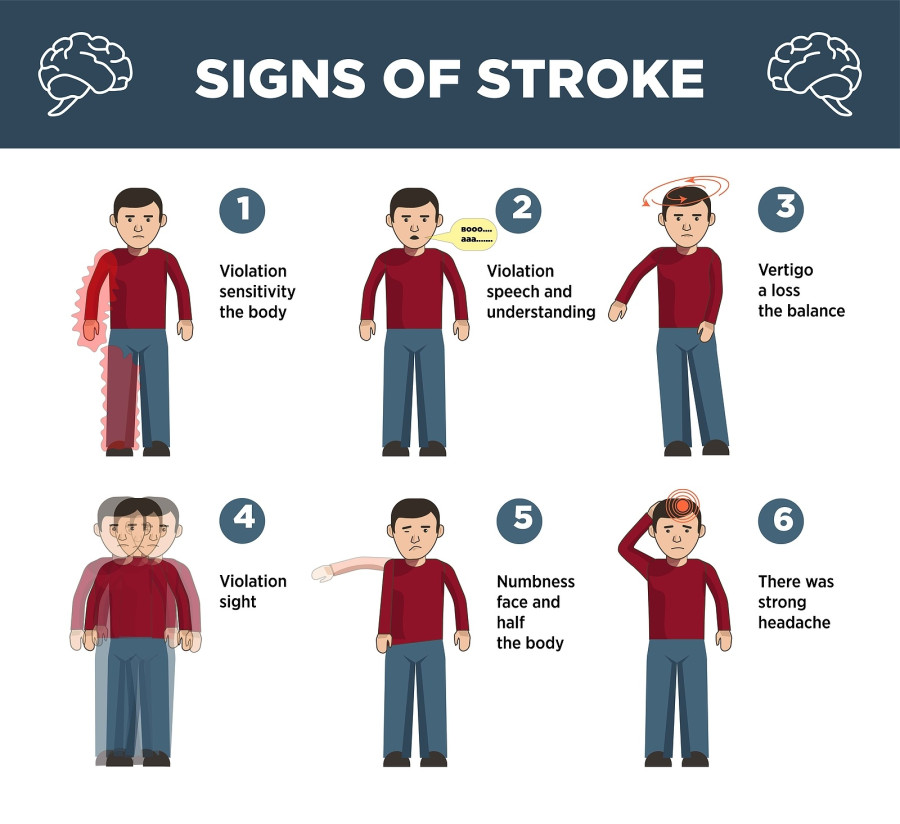 SIGNS OF STROKE

1
Violation sensitivity the body

BOOO.... aaa.......

2
Violation speech and understanding

3
Vertigo a loss the balance

4
Violation sight

5
Numbness face and half the body

6
There was strong headache