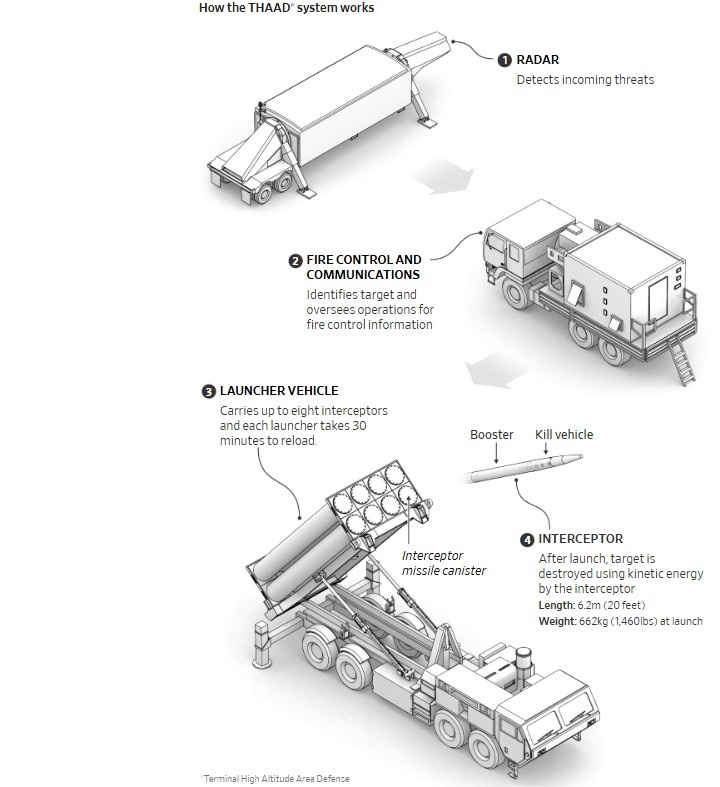 How the THAAD* system works

1 RADAR
Detects incoming threats

2 FIRE CONTROL AND COMMUNICATIONS
Identifies target and oversees operations for fire control information

3 LAUNCHER VEHICLE
Carries up to eight interceptors and each launcher takes 30 minutes to reload.

Booster

Kill vehicle

Interceptor missile canister

4 INTERCEPTOR
After launch, target is destroyed using kinetic energy by the interceptor
Length: 6.2m (20 feet)
Weight: 662kg (1,460lbs) at launch

*Terminal High Altitude Area Defense