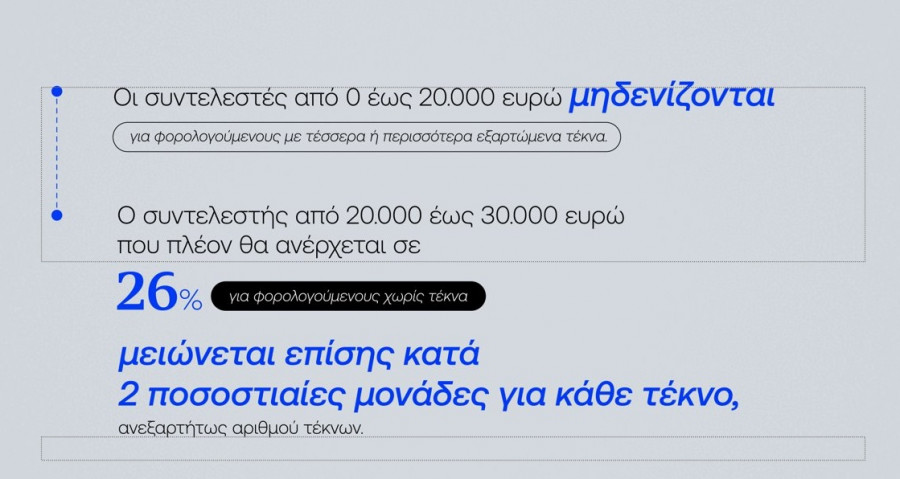 Οι συντελεστές από 0 έως 20.000 ευρώ μηδενίζονται

για φορολογούμενους με τέσσερα ή περισσότερα εξαρτώμενα τέκνα.

Ο συντελεστής από 20.000 έως 30.000 ευρώ που πλέον θα ανέρχεται σε

26% για φορολογούμενους χωρίς τέκνα

μειώνεται επίσης κατά 2 ποσοστιαίες μονάδες για κάθε τέκνο,

ανεξαρτήτως αριθμού τέκνων.