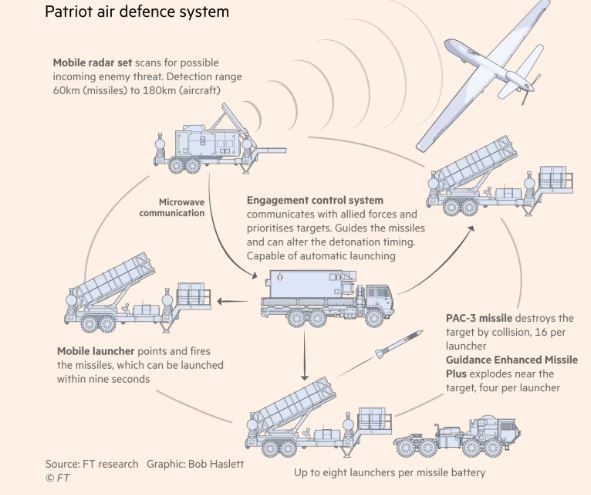 Patriot air defence system

Mobile radar set scans for possible incoming enemy threat. Detection range 60km (missiles) to 180km (aircraft)

Microwave communication

Engagement control system communicates with allied forces and prioritises targets. Guides the missiles and can alter the detonation timing. Capable of automatic launching

Mobile launcher points and fires the missiles, which can be launched within nine seconds

PAC-3 missile destroys the target by collision, 16 per launcher

Guidance Enhanced Missile Plus explodes near the target, four per launcher

Up to eight launchers per missile battery

Source: FT research Graphic: Bob Haslett
© FT