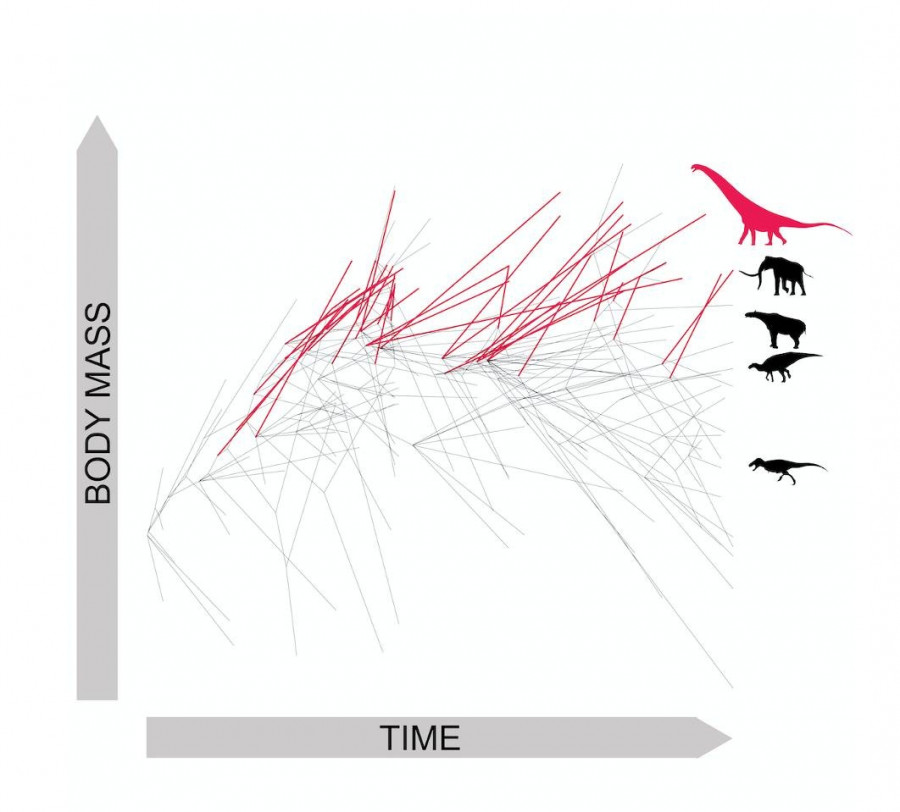 BODY MASS

TIME