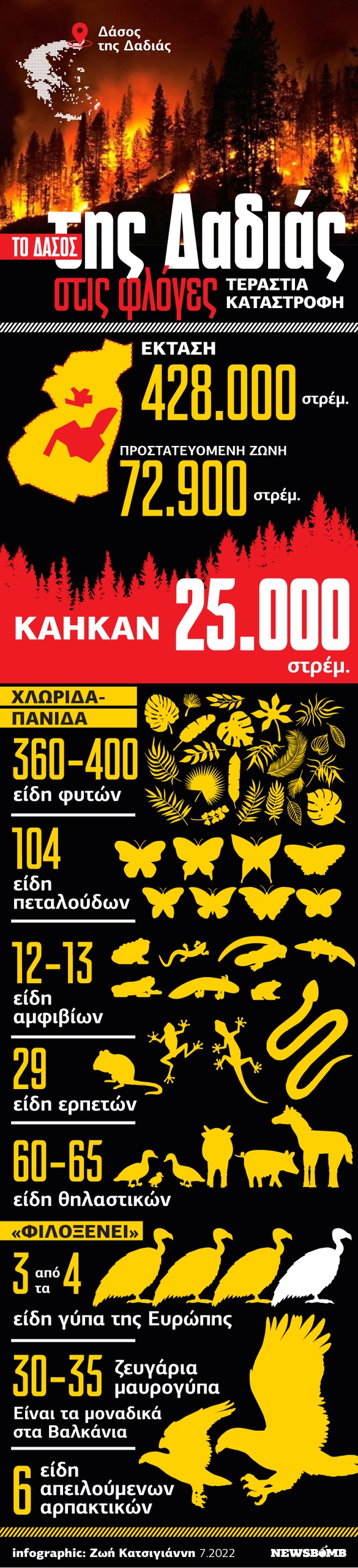 Δάσος της Δαδιάς

ΤΟ ΔΑΣΟΣ της Δαδιάς
στις φλόγες ΤΕΡΑΣΤΙΑ ΚΑΤΑΣΤΡΟΦΗ

ΕΚΤΑΣΗ
428.000 στρέμ.

ΠΡΟΣΤΑΤΕΥΟΜΕΝΗ ΖΩΝΗ
72.900 στρέμ.

ΚΑΗΚΑΝ 25.000 στρέμ.

ΧΛΩΡΙΔΑ-ΠΑΝΙΔΑ

360-400 είδη φυτών

104 είδη πεταλούδων

12-13 είδη αμφιβίων

29 είδη ερπετών

60-65 είδη θηλαστικών

«ΦΙΛΟΞΕΝΕΙ»

3 από τα 4 είδη γύπα της Ευρώπης

30-35 ζευγάρια μαυρογύπα
Είναι τα μοναδικά στα Βαλκάνια

6 είδη απειλούμενων αρπακτικών

infographic: Ζωή Κατσιγιάννη 7.2022
NEWSBOMB