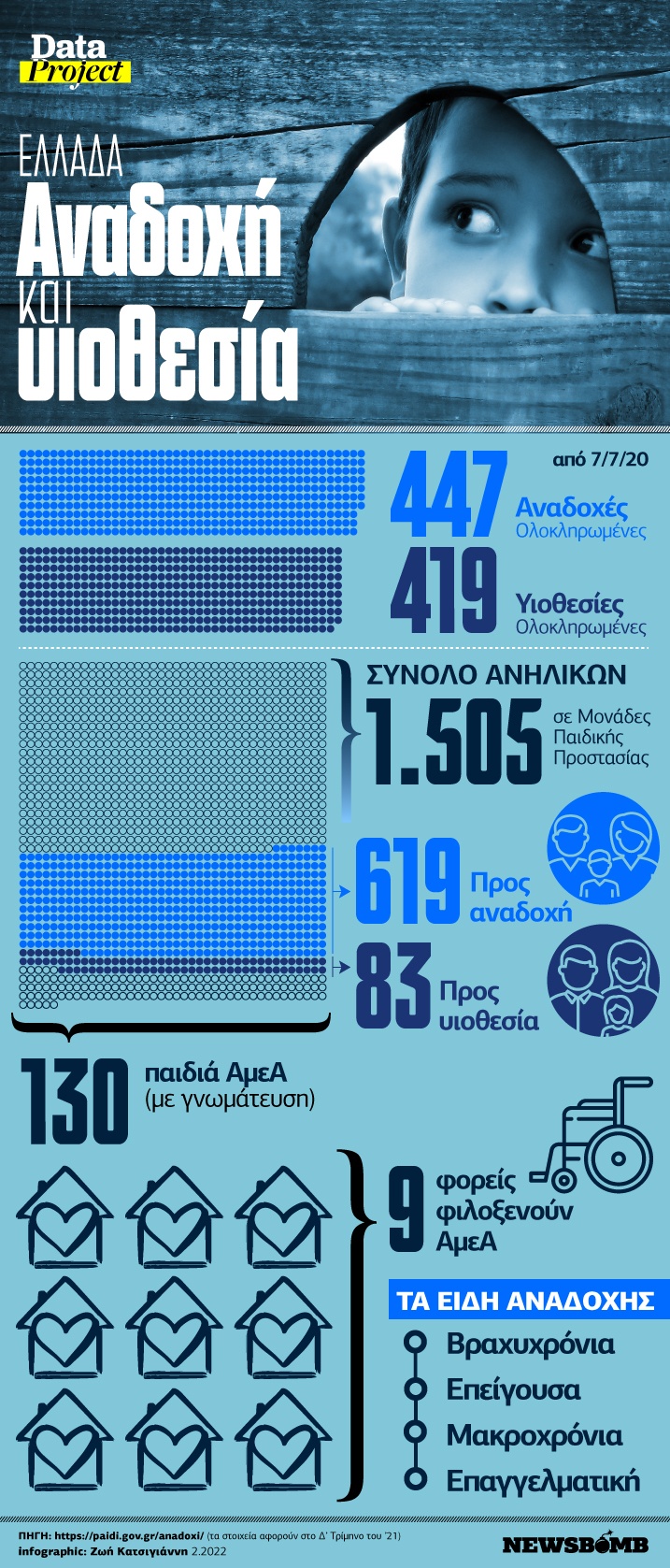 Data Project

ΕΛΛΑΔΑ
Αναδοχή
και
υιοθεσία

από 7/7/20

447
Αναδοχές
Ολοκληρωμένες

419
Υιοθεσίες
Ολοκληρωμένες

ΣΥΝΟΛΟ ΑΝΗΛΙΚΩΝ
1.505
σε Μονάδες Παιδικής Προστασίας

619
Προς αναδοχή

83
Προς υιοθεσία

130
παιδιά ΑμεΑ
(με γνωμάτευση)

9
φορείς φιλοξενούν ΑμεΑ

ΤΑ ΕΙΔΗ ΑΝΑΔΟΧΗΣ
Βραχυχρόνια
Επείγουσα
Μακροχρόνια
Επαγγελματική

ΠΗΓΗ: https://paidi.gov.gr/anadoxi/ (τα στοιχεία αφορούν στο Δ' Τρίμηνο του '21)
infographic: Ζωή Κατσιγιάννη 2.2022

NEWSBOMB