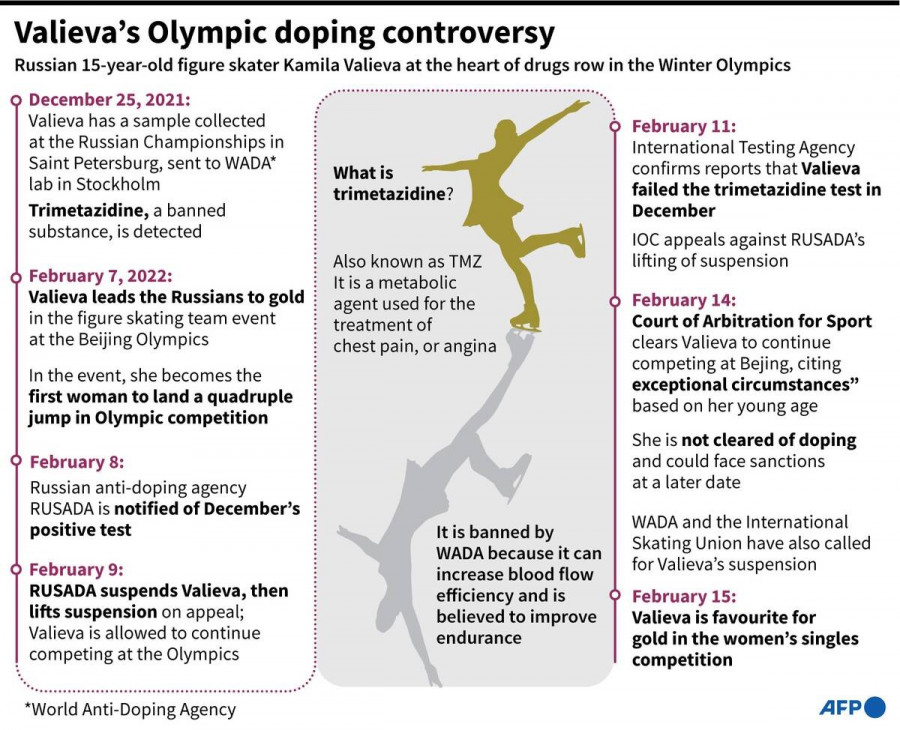 Valieva's Olympic doping controversy

Russian 15-year-old figure skater Kamila Valieva at the heart of drugs row in the Winter Olympics

December 25, 2021:
Valieva has a sample collected at the Russian Championships in Saint Petersburg, sent to WADA* lab in Stockholm

Trimetazidine, a banned substance, is detected

February 7, 2022:
Valieva leads the Russians to gold in the figure skating team event at the Beijing Olympics

In the event, she becomes the first woman to land a quadruple jump in Olympic competition

February 8:
Russian anti-doping agency RUSADA is notified of December's positive test

February 9:
RUSADA suspends Valieva, then lifts suspension on appeal; Valieva is allowed to continue competing at the Olympics

What is trimetazidine?

Also known as TMZ
It is a metabolic agent used for the treatment of chest pain, or angina

It is banned by WADA because it can increase blood flow efficiency and is believed to improve endurance

February 11:
International Testing Agency confirms reports that Valieva failed the trimetazidine test in December

IOC appeals against RUSADA's lifting of suspension

February 14:
Court of Arbitration for Sport clears Valieva to continue competing at Bejing, citing exceptional circumstances" based on her young age

She is not cleared of doping and could face sanctions at a later date

WADA and the International Skating Union have also called for Valieva's suspension

February 15:
Valieva is favourite for gold in the women's singles competition

*World Anti-Doping Agency

AFP