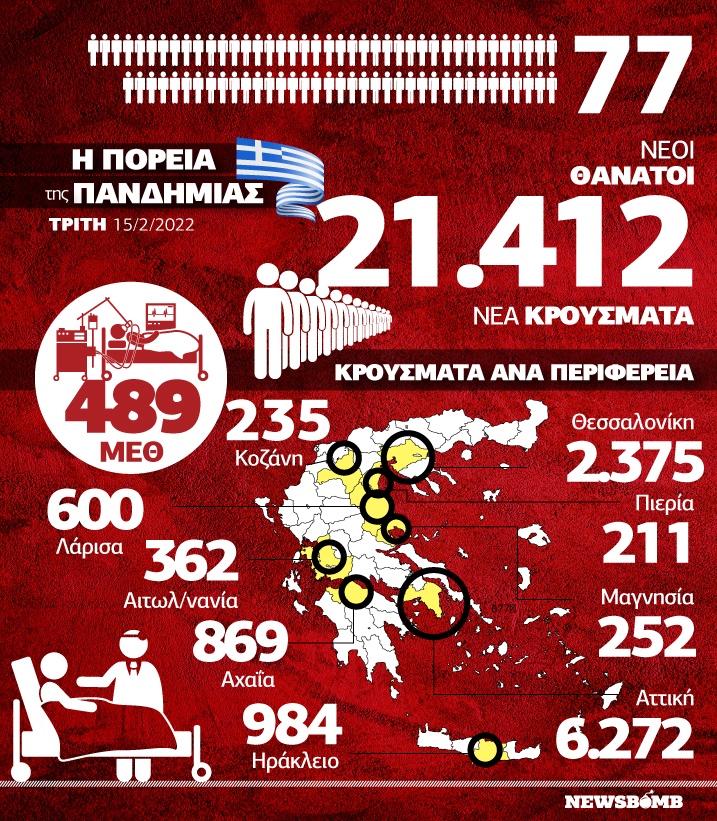 77
ΝΕΟΙ ΘΑΝΑΤΟΙ

Η ΠΟΡΕΙΑ της ΠΑΝΔΗΜΙΑΣ
ΤΡΙΤΗ 15/2/2022

21.412
ΝΕΑ ΚΡΟΥΣΜΑΤΑ

489
ΜΕΘ

ΚΡΟΥΣΜΑΤΑ ΑΝΑ ΠΕΡΙΦΕΡΕΙΑ

235
Κοζάνη

600
Λάρισα

362
Αιτωλ/νανία

869
Αχαΐα

984
Ηράκλειο

Θεσσαλονίκη
2.375

Πιερία
211

Μαγνησία
252

Αττική
6.272

NEWSBOMB