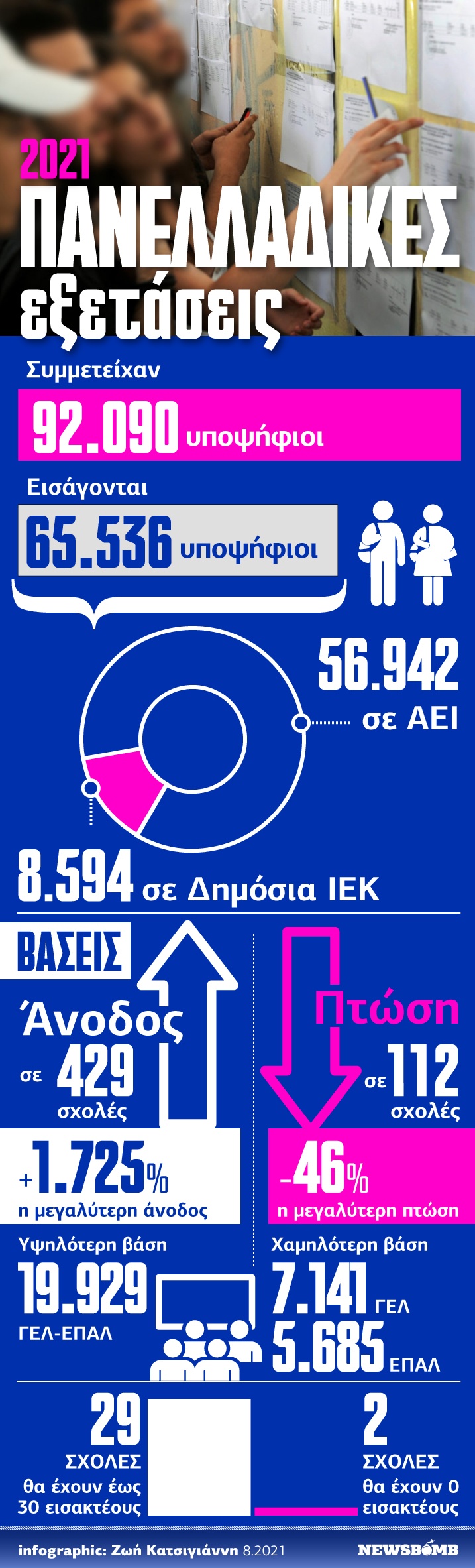 2021
ΠΑΝΕΛΛΑΔΙΚΕΣ
εξετάσεις

Συμμετείχαν
92.090 υποψήφιοι

Εισάγονται
65.536 υποψήφιοι

56.942 σε ΑΕΙ

8.594 σε Δημόσια ΙΕΚ

ΒΑΣΕΙΣ

Άνοδος σε 429 σχολές

+1.725% η μεγαλύτερη άνοδος

Υψηλότερη βάση
19.929 ΓΕΛ-ΕΠΑΛ

Πτώση σε 112 σχολές

-46% η μεγαλύτερη πτώση

Χαμηλότερη βάση
7.141 ΓΕΛ
5.685 ΕΠΑΛ

29 ΣΧΟΛΕΣ θα έχουν έως 30 εισακτέους

2 ΣΧΟΛΕΣ θα έχουν 0 εισακτέους

infographic: Ζωή Κατσιγιάννη 8.2021
NEWSBOMB