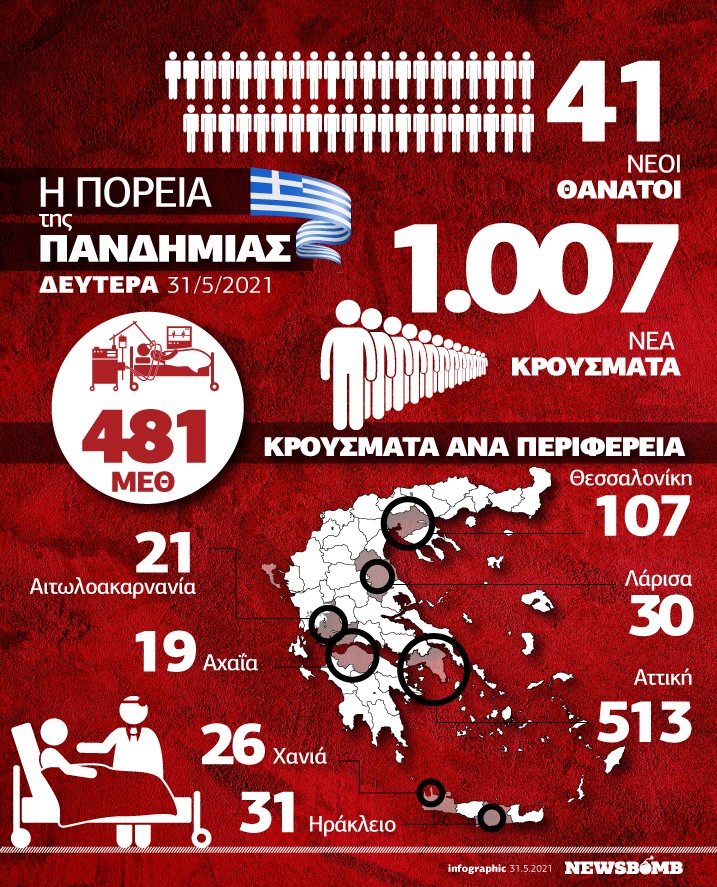 41
ΝΕΟΙ
ΘΑΝΑΤΟΙ

Η ΠΟΡΕΙΑ
της
ΠΑΝΔΗΜΙΑΣ
ΔΕΥΤΕΡΑ 31/5/2021

1.007
ΝΕΑ
ΚΡΟΥΣΜΑΤΑ

481
ΜΕΘ

ΚΡΟΥΣΜΑΤΑ ΑΝΑ ΠΕΡΙΦΕΡΕΙΑ

Θεσσαλονίκη
107

21
Αιτωλοακαρνανία

Λάρισα
30

19 Αχαΐα

Αττική
513

26 Χανιά

31 Ηράκλειο

infographic 31.5.2021 NEWSBOMB