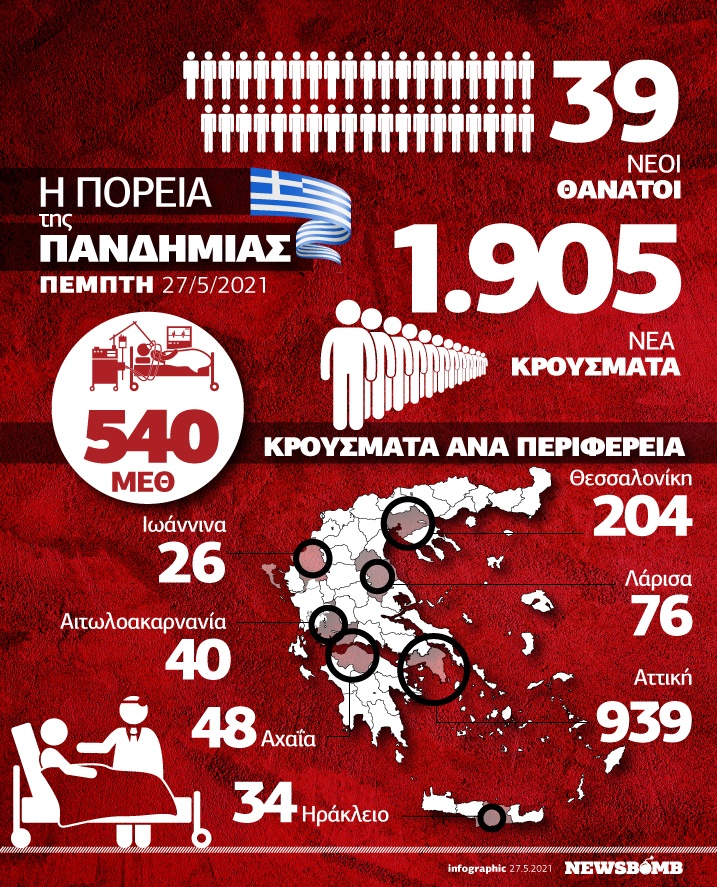 39
ΝΕΟΙ
ΘΑΝΑΤΟΙ

Η ΠΟΡΕΙΑ
της
ΠΑΝΔΗΜΙΑΣ
ΠΕΜΠΤΗ 27/5/2021

1.905
ΝΕΑ
ΚΡΟΥΣΜΑΤΑ

540
ΜΕΘ

ΚΡΟΥΣΜΑΤΑ ΑΝΑ ΠΕΡΙΦΕΡΕΙΑ

Θεσσαλονίκη
204

Ιωάννινα
26

Λάρισα
76

Αιτωλοακαρνανία
40

Αττική
939

48 Αχαΐα

34 Ηράκλειο

infographic 27.5.2021 NEWSBOMB