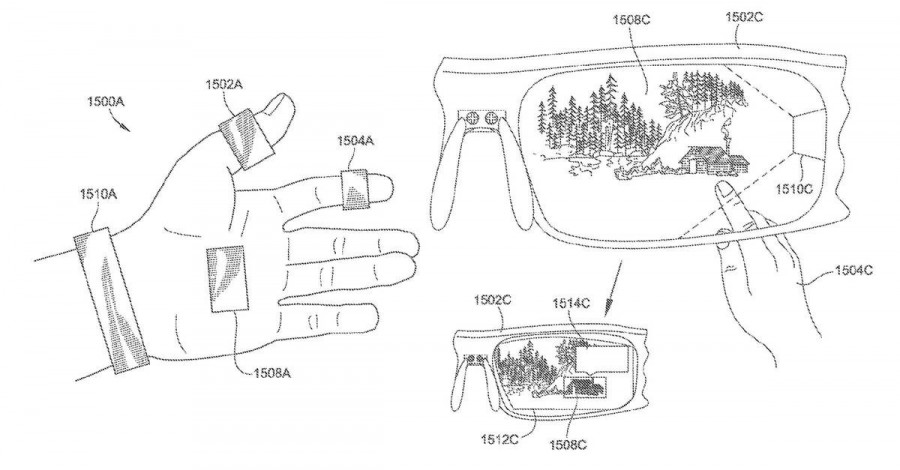 1500A

1502A

1504A

1510A

1508A

1508C

1502C

1510C

1504C

1502C

1514C

1512C

1508C